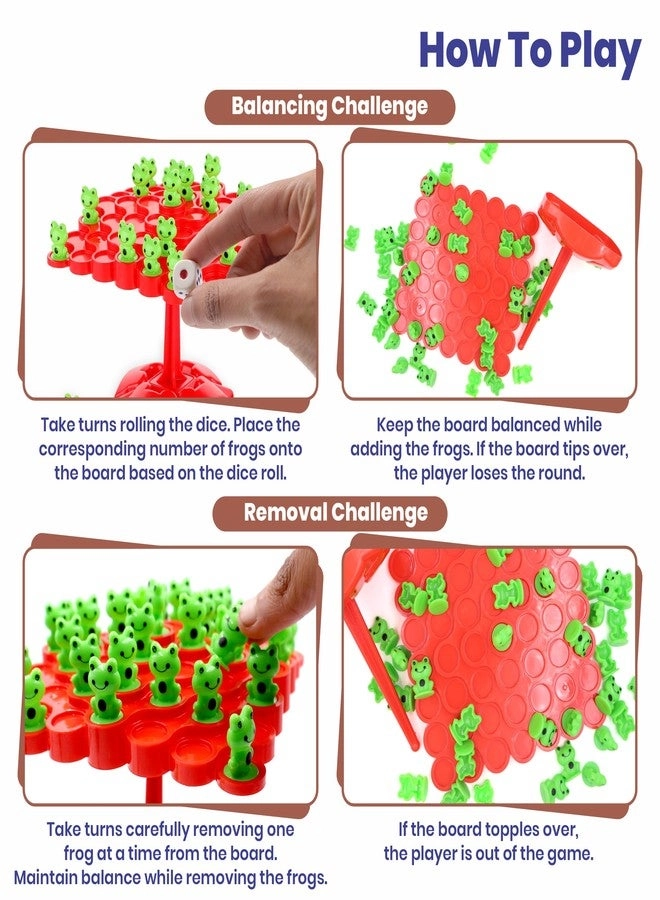 How To Play

Balancing Challenge

Take turns rolling the dice. Place the corresponding number of frogs onto the board based on the dice roll.

Keep the board balanced while adding the frogs. If the board tips over, the player loses the round.

Removal Challenge

Take turns carefully removing one frog at a time from the board. Maintain balance while removing the frogs.

If the board topples over, the player is out of the game.