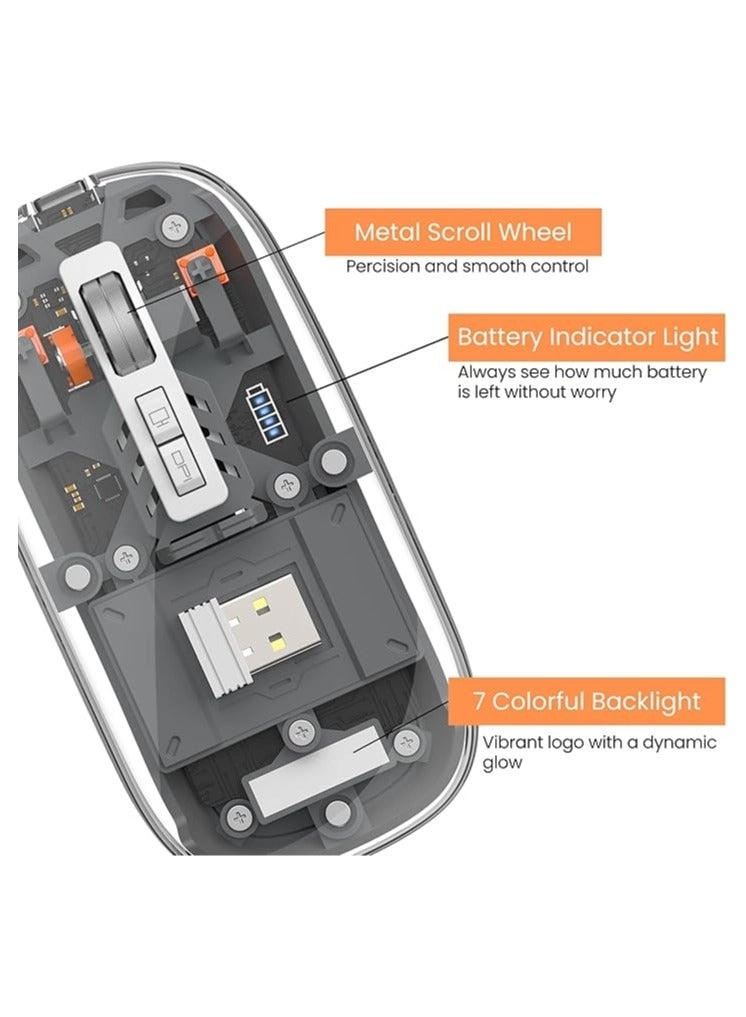 Metal Scroll Wheel

Percision and smooth control

Battery Indicator Light

Always see how much battery is left without worry

7 Colorful Backlight

Vibrant logo with a dynamic glow