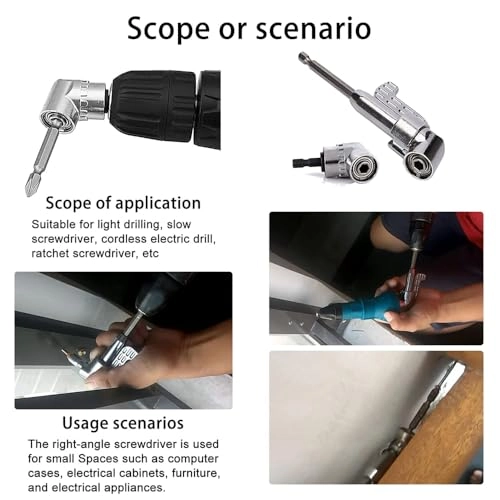 Scope or scenario

Scope of application

Suitable for light drilling, slow screwdriver, cordless electric drill, ratchet screwdriver, etc

Usage scenarios

The right-angle screwdriver is used for small Spaces such as computer cases, electrical cabinets, furniture, and electrical appliances.