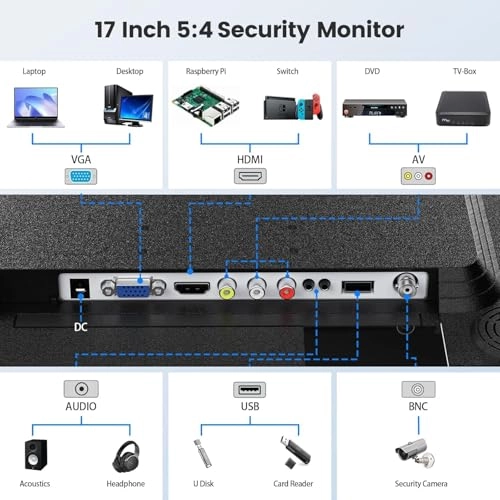 17 Inch 5:4 Security Monitor

Laptop

Desktop

VGA

Raspberry Pi

Switch

HDMI

DVD

TV-Box

AV

DC

AUDIO

Acoustics

Headphone

USB

U Disk

Card Reader

BNC

Security Camera