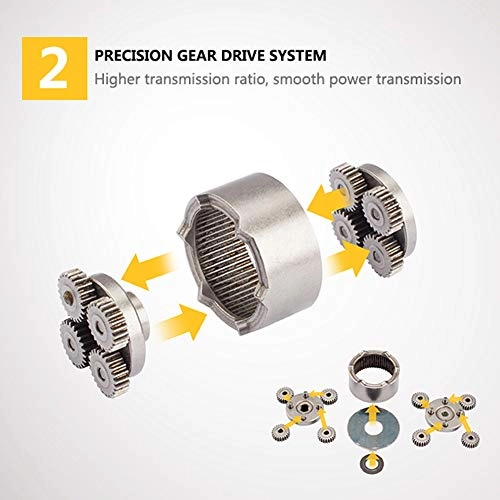 2

PRECISION GEAR DRIVE SYSTEM

Higher transmission ratio, smooth power transmission