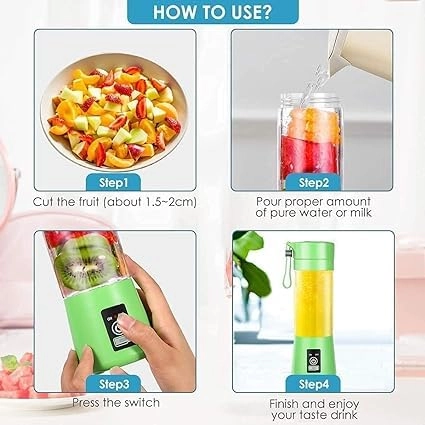 HOW TO USE?

Step1
Cut the fruit (about 1.5~2cm)

Step2
Pour proper amount of pure water or milk

Step3
Press the switch

Step4
Finish and enjoy your taste drink