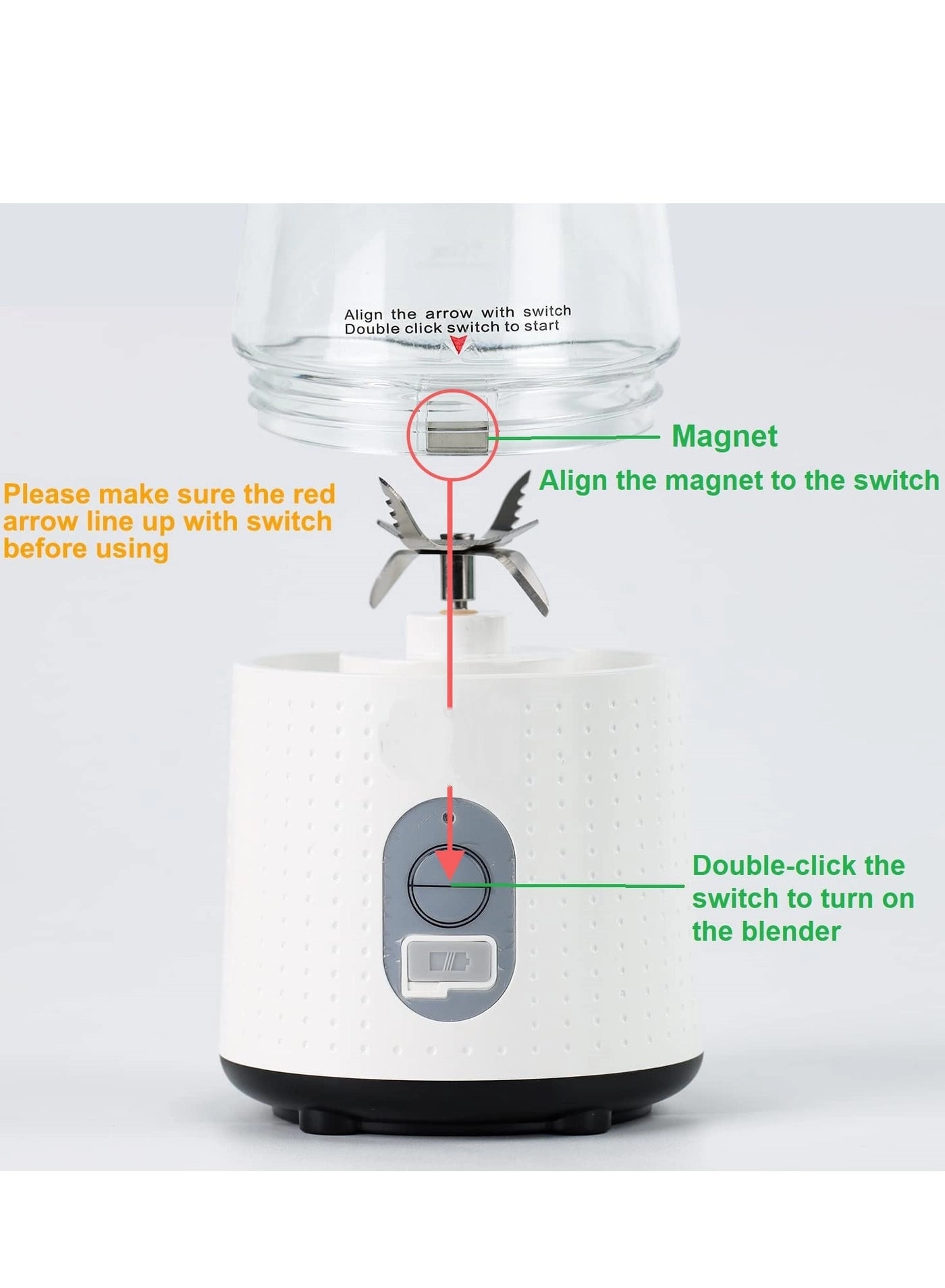 Align the arrow with switch
Double click switch to start

Magnet

Align the magnet to the switch

Please make sure the red arrow line up with switch before using

Double-click the switch to turn on the blender