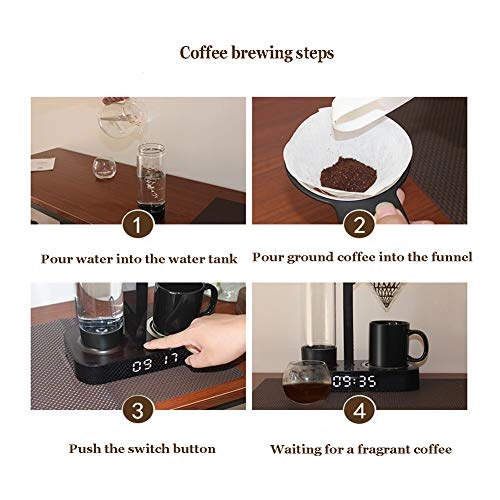 Coffee brewing steps

1

Pour water into the water tank

2

Pour ground coffee into the funnel

09 17

3

Push the switch button

09:35

4

Waiting for a fragrant coffee