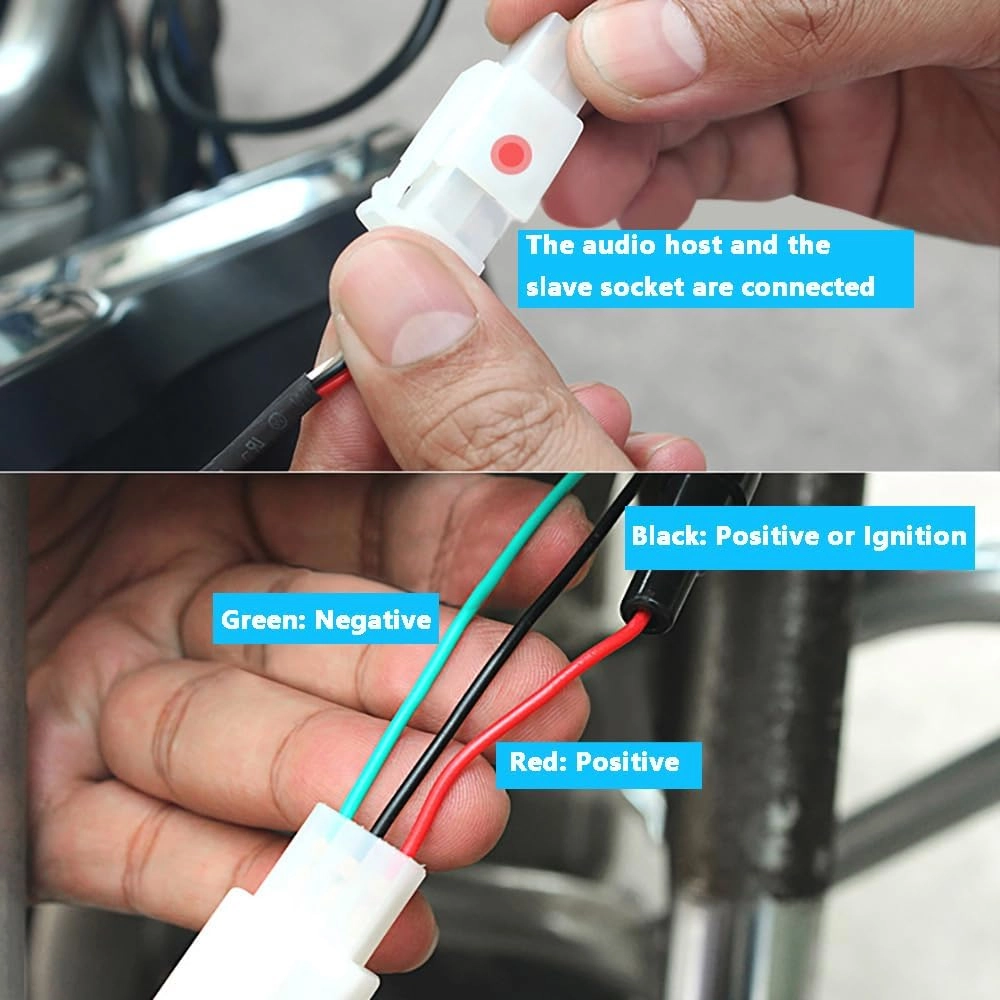 The audio host and the slave socket are connected

Black: Positive or Ignition

Green: Negative

Red: Positive