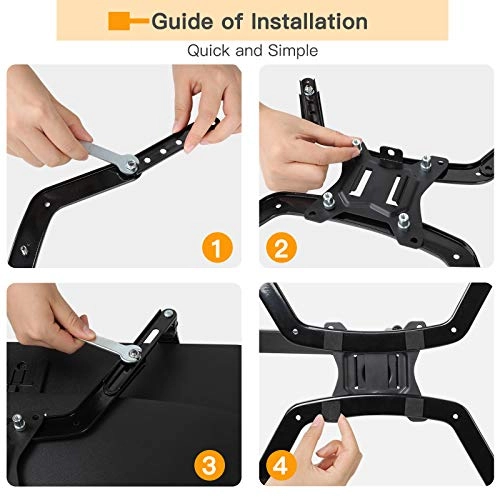 Guide of Installation

Quick and Simple

1

2

3

4