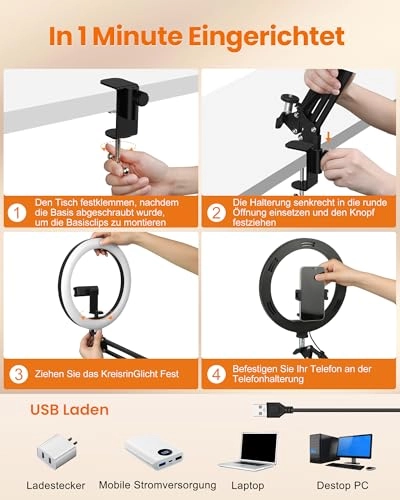 In 1 Minute Eingerichtet

1 Den Tisch festklemmen, nachdem die Basis abgeschraubt wurde, um die Basisclips zu montieren

2 Die Halterung senkrecht in die runde Öffnung einsetzen und den Knopf festziehen

3 Ziehen Sie das KreisrinGlicht Fest

4 Befestigen Sie Ihr Telefon an der Telefonhalterung

USB Laden

Ladestecker

Mobile Stromversorgung

Laptop

Destop PC