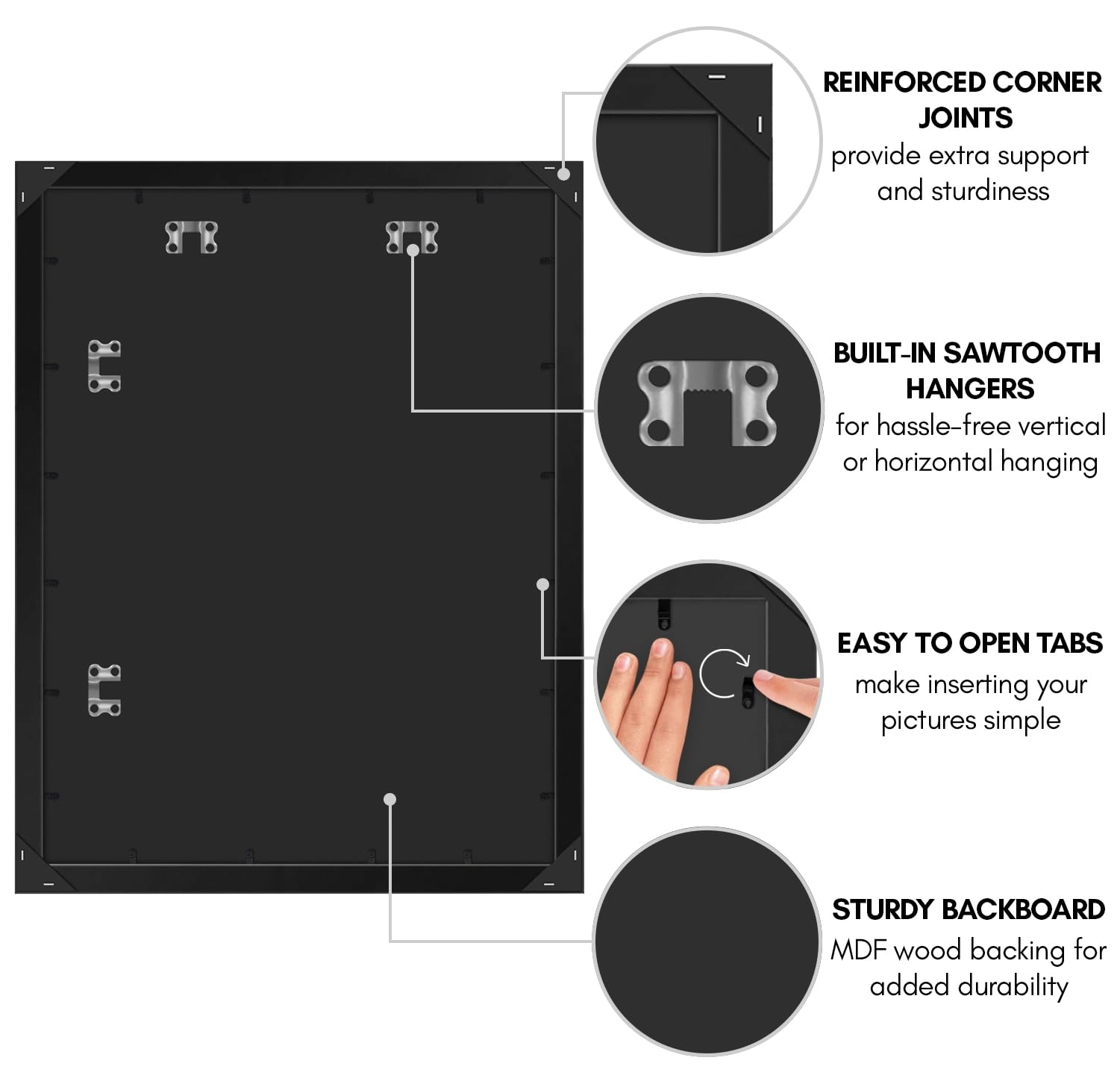 REINFORCED CORNER JOINTS
provide extra support and sturdiness

BUILT-IN SAWTOOTH HANGERS
for hassle-free vertical or horizontal hanging

EASY TO OPEN TABS
make inserting your pictures simple

STURDY BACKBOARD
MDF wood backing for added durability