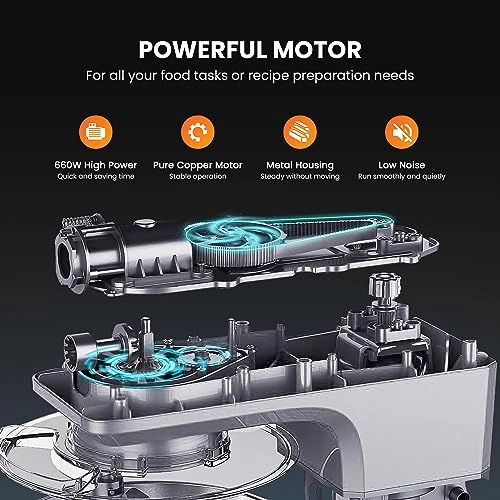 POWERFUL MOTOR
For all your food tasks or recipe preparation needs

660W High Power
Quick and saving time

Pure Copper Motor
Stable operation

Metal Housing
Steady without moving

Low Noise
Run smoothly and quietly