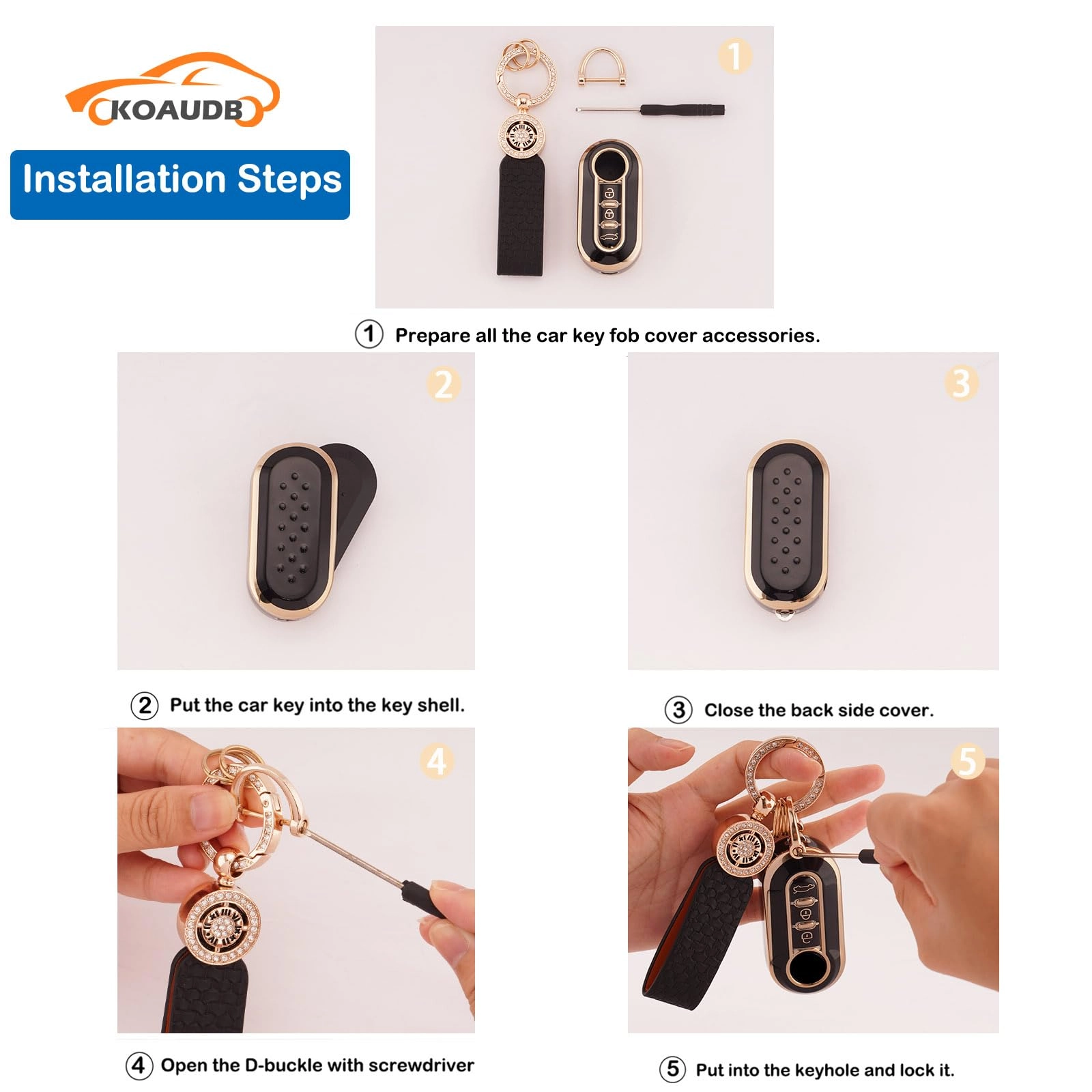 KOAUDB

Installation Steps

1

① Prepare all the car key fob cover accessories.

2

3

② Put the car key into the key shell.

③ Close the back side cover.

4

5

④ Open the D-buckle with screwdriver

⑤ Put into the keyhole and lock it.