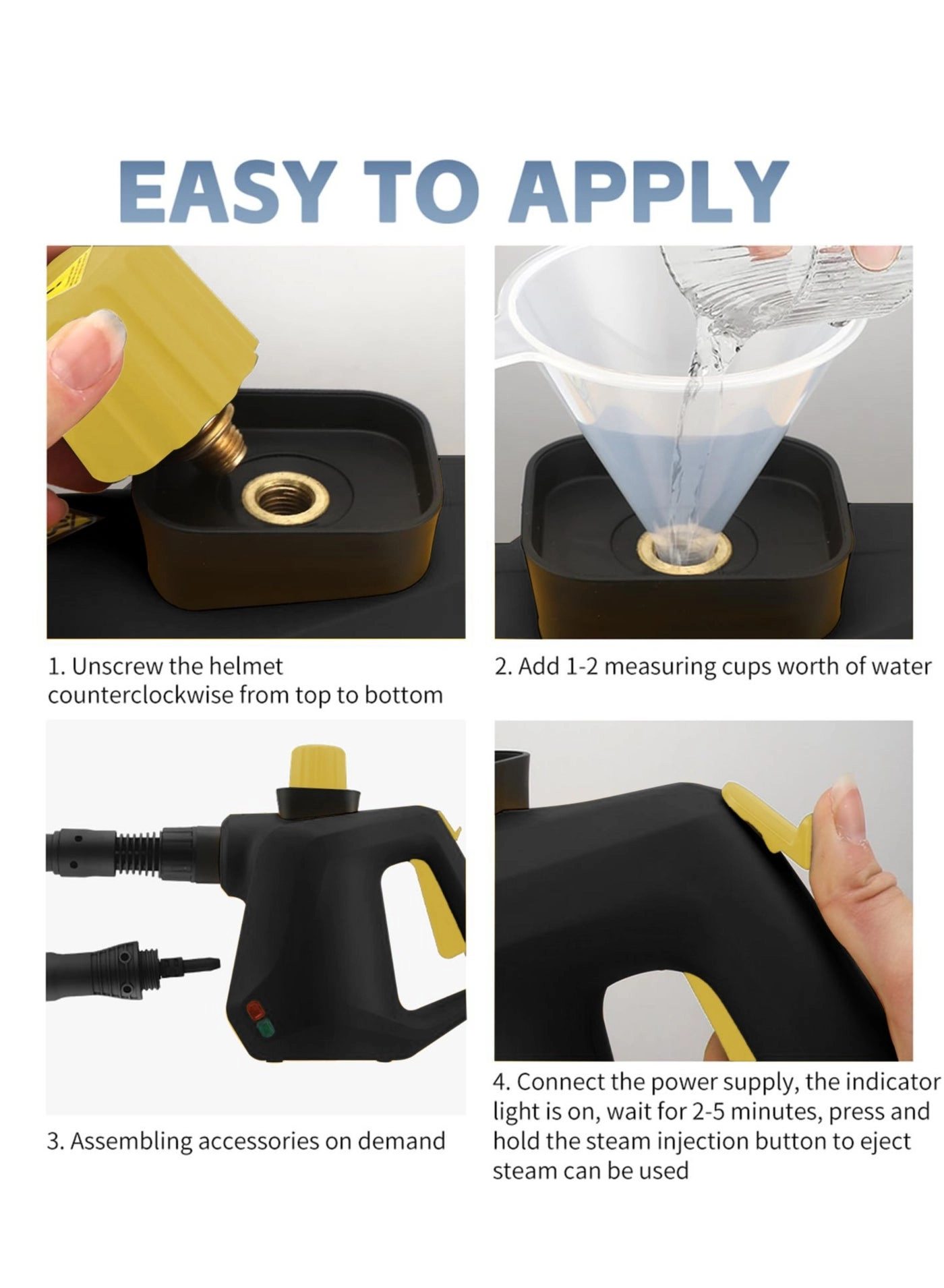 EASY TO APPLY

1. Unscrew the helmet counterclockwise from top to bottom

2. Add 1-2 measuring cups worth of water

3. Assembling accessories on demand

4. Connect the power supply, the indicator light is on, wait for 2-5 minutes, press and hold the steam injection button to eject steam can be used