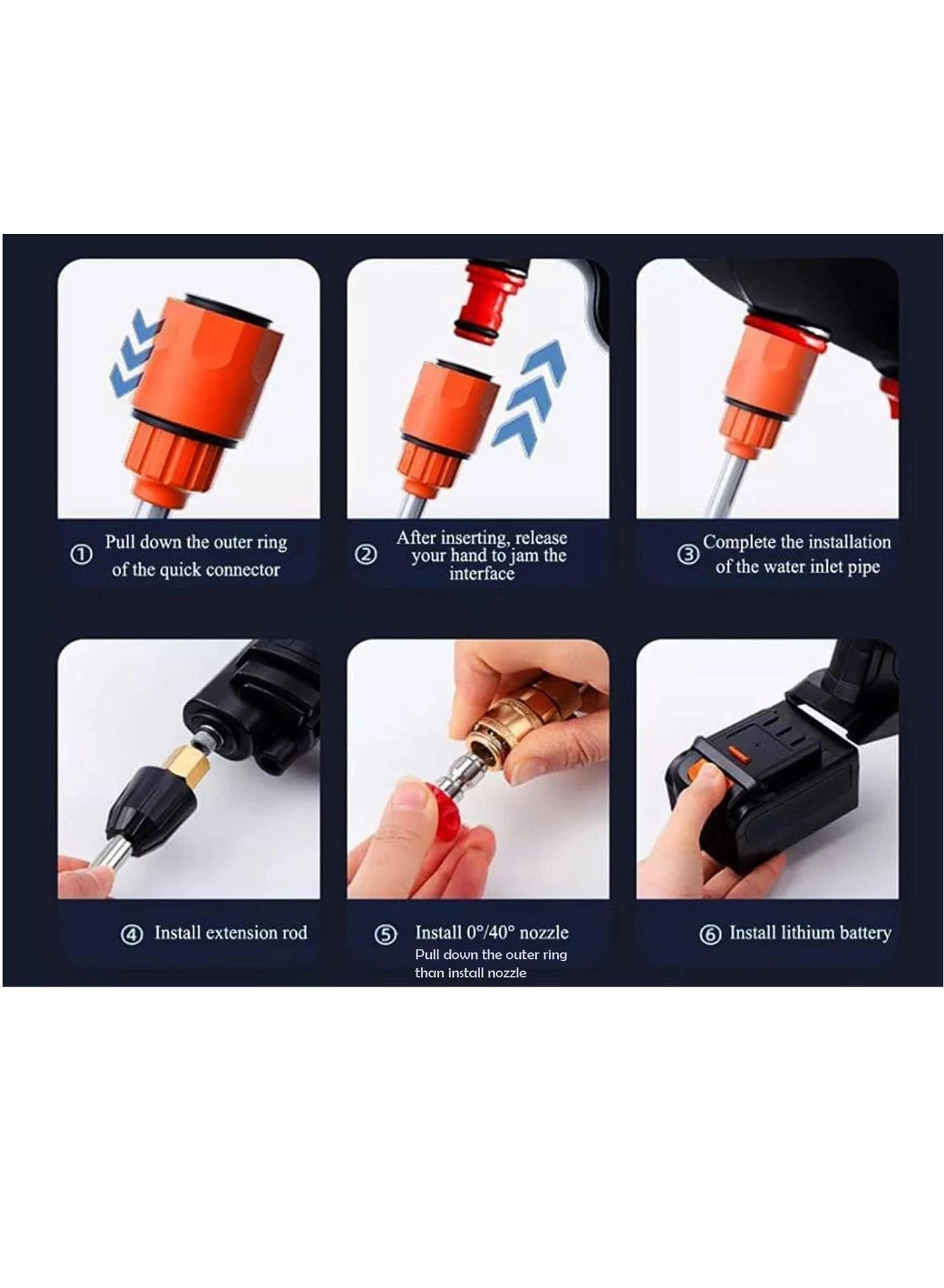 ① Pull down the outer ring of the quick connector

② After inserting, release your hand to jam the interface

③ Complete the installation of the water inlet pipe

④ Install extension rod

⑤ Install 0°/40° nozzle
Pull down the outer ring than install nozzle

⑥ Install lithium battery