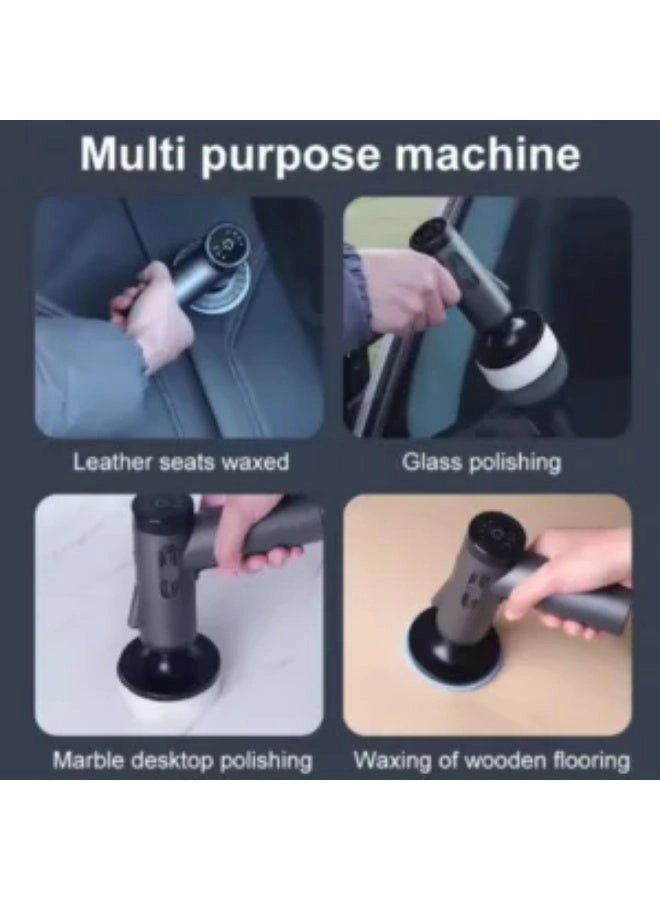 Multi purpose machine

Leather seats waxed

Glass polishing

Marble desktop polishing

Waxing of wooden flooring