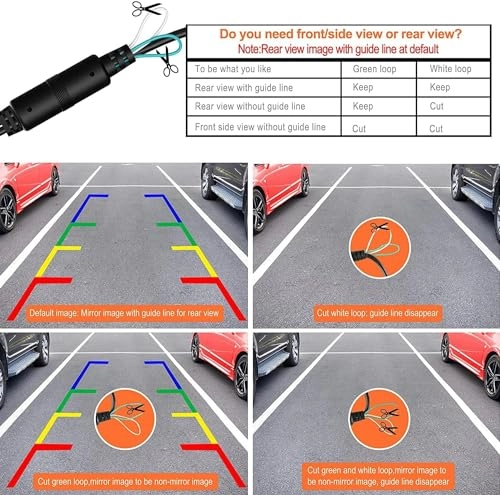 Do you need front/side view or rear view?
Note:Rear view image with guide line at default

| To be what you like | Green loop | White loop |
|---|---|---|
| Rear view with guide line | Keep | Keep |
| Rear view without guide line | Keep | Cut |
| Front side view without guide line | Cut | Cut |

Default image: Mirror image with guide line for rear view

Cut white loop: guide line disappear

Cut green loop,mirror image to be non-mirror image

Cut green and white loop,mirror image to be non-mirror image, guide line disappear