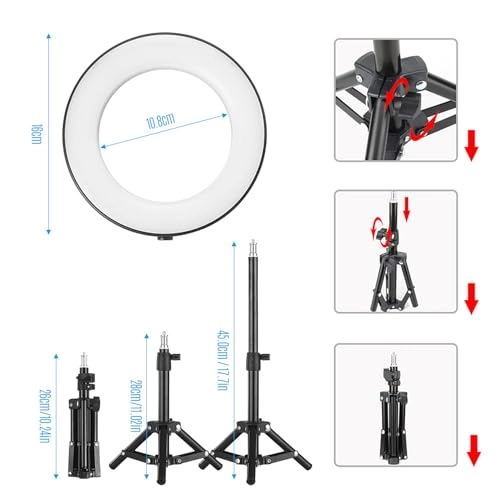 16cm

10.8cm

26cm/10.24in

28cm/11.02in

45.0cm / 17.7in