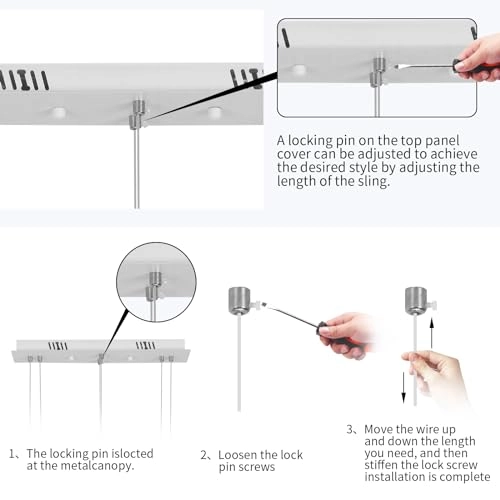 A locking pin on the top panel cover can be adjusted to achieve the desired style by adjusting the length of the sling.

1、The locking pin islocted at the metalcanopy.

2、Loosen the lock pin screws

3、Move the wire up and down the length you need, and then stiffen the lock screw installation is complete