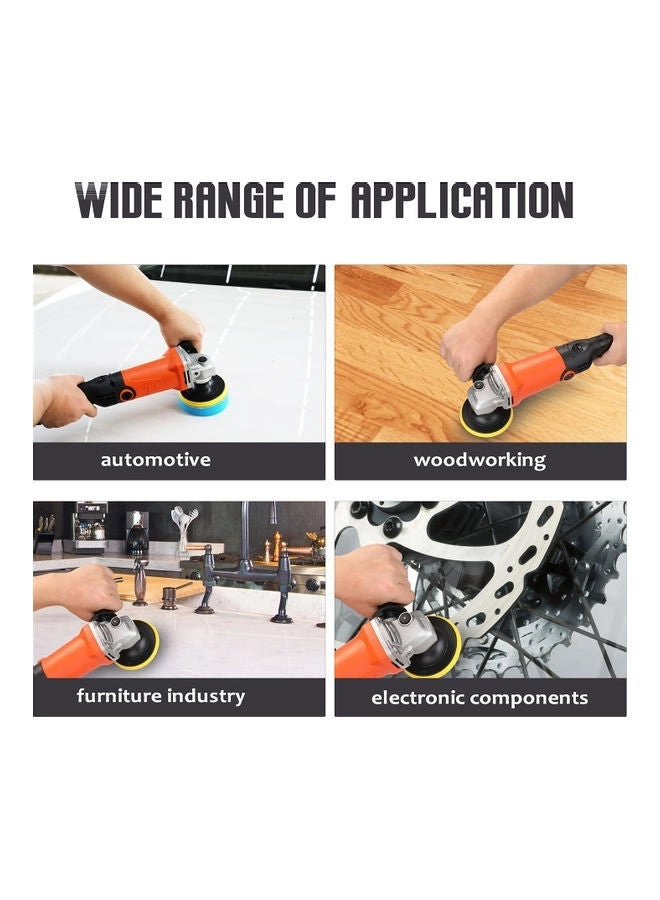 WIDE RANGE OF APPLICATION

automotive

woodworking

furniture industry

electronic components