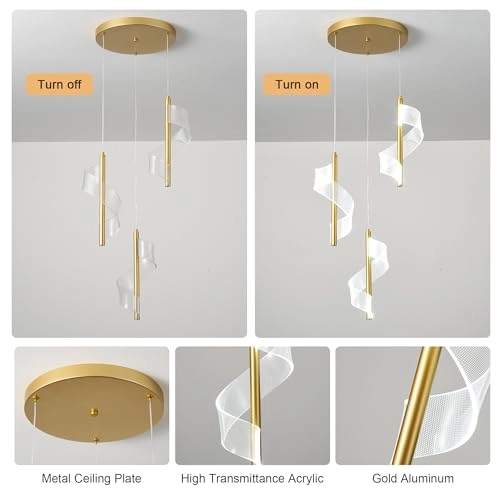 Turn off

Turn on

Metal Ceiling Plate

High Transmittance Acrylic

Gold Aluminum