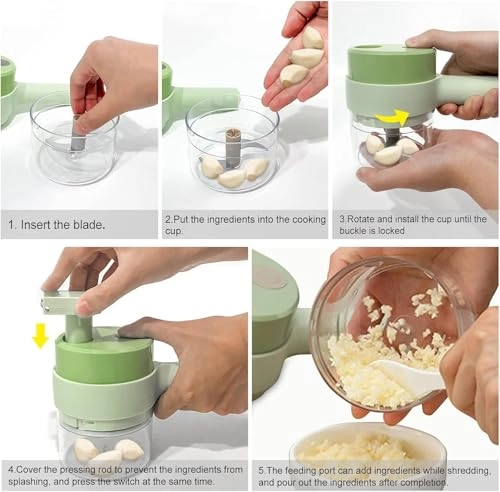 1. Insert the blade.

2.Put the ingredients into the cooking cup.

3.Rotate and install the cup until the buckle is locked

4.Cover the pressing rod to prevent the ingredients from splashing, and press the switch at the same time.

5.The feeding port can add ingredients while shredding, and pour out the ingredients after completion.