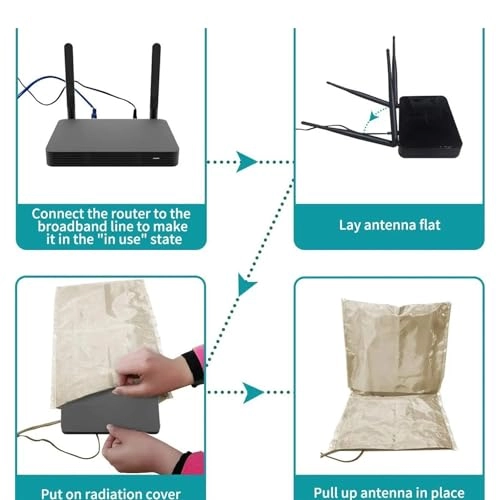 Connect the router to the broadband line to make it in the "in use" state

Lay antenna flat

Put on radiation cover

Pull up antenna in place