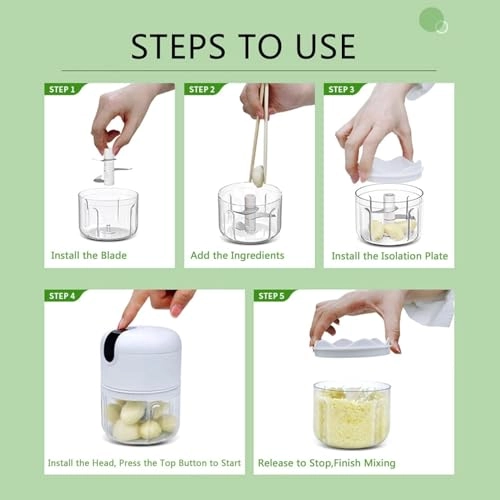 STEPS TO USE

STEP 1
Install the Blade

STEP 2
Add the Ingredients

STEP 3
Install the Isolation Plate

STEP 4
Install the Head, Press the Top Button to Start

STEP 5
Release to Stop,Finish Mixing