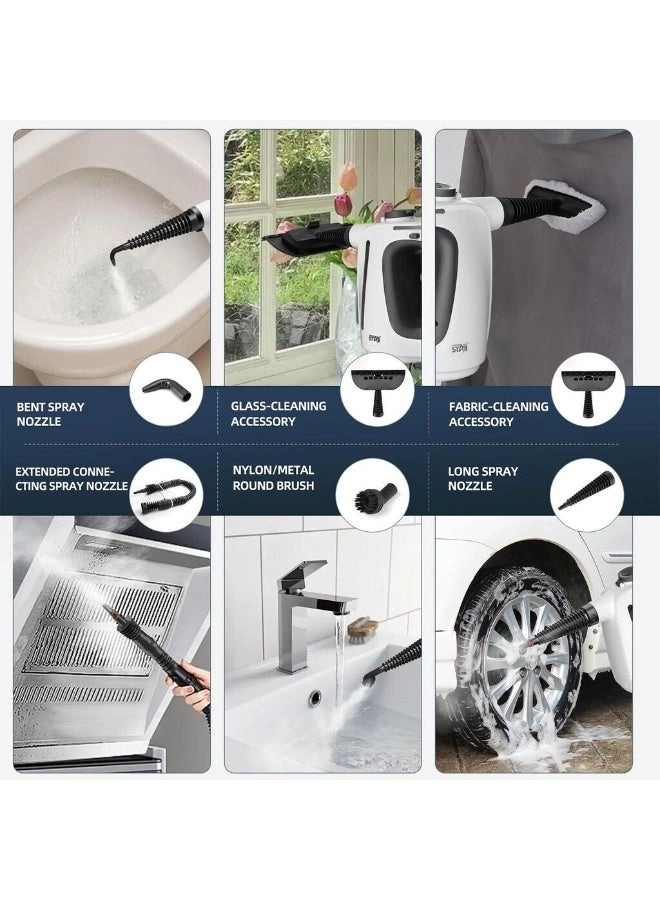 BENT SPRAY NOZZLE

GLASS-CLEANING ACCESSORY

FABRIC-CLEANING ACCESSORY

EXTENDED CONNECTING SPRAY NOZZLE

NYLON/METAL ROUND BRUSH

LONG SPRAY NOZZLE