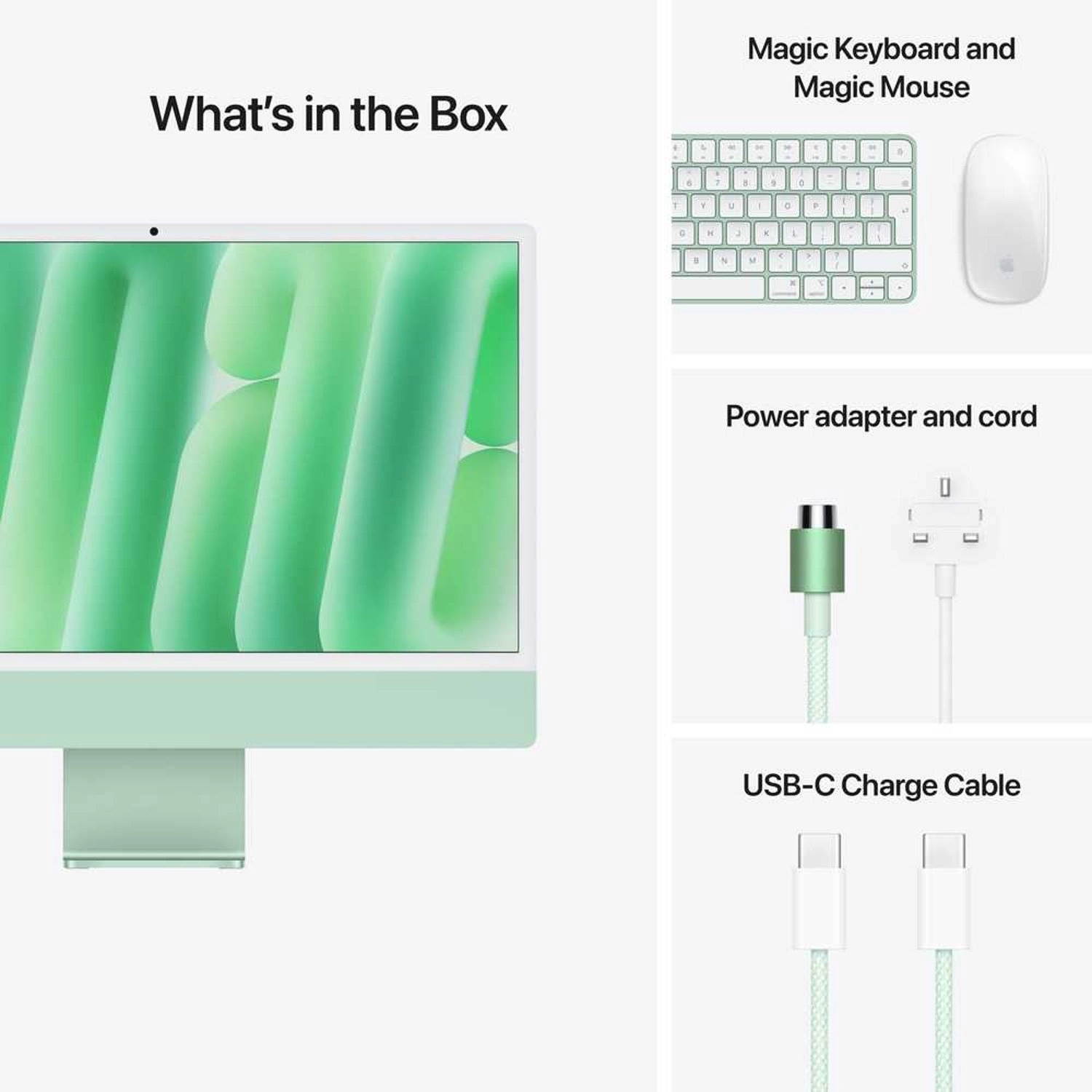 What's in the Box

Magic Keyboard and Magic Mouse

Power adapter and cord

USB-C Charge Cable