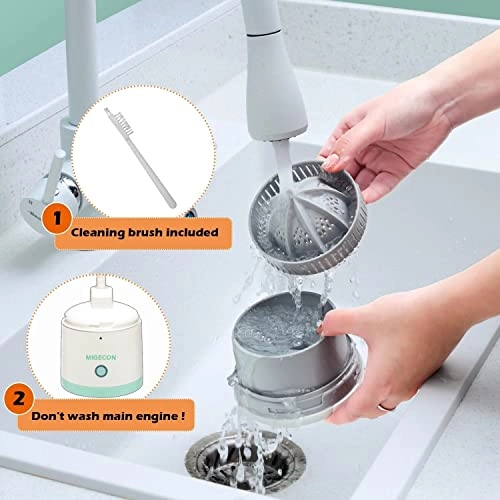 1
Cleaning brush included

MIGECON

2
Don't wash main engine !