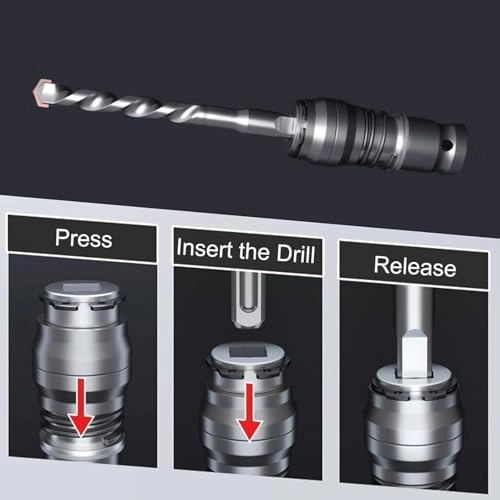 Press

Insert the Drill

Release