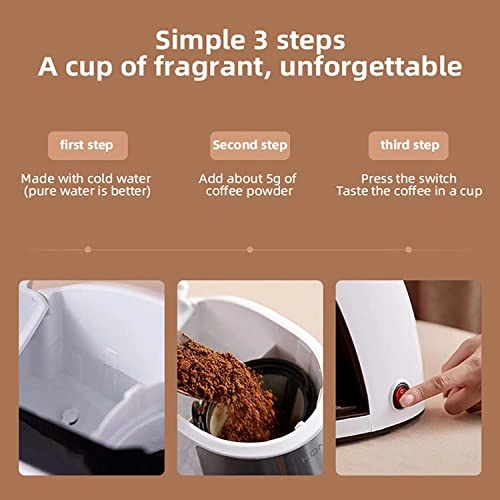 Simple 3 steps
A cup of fragrant, unforgettable

first step

Made with cold water
(pure water is better)

Second step

Add about 5g of
coffee powder

third step

Press the switch
Taste the coffee in a cup