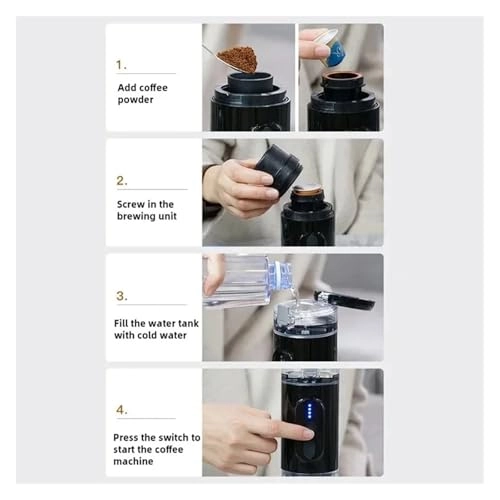 1.

Add coffee powder

2.

Screw in the brewing unit

3.

Fill the water tank with cold water

4.

Press the switch to start the coffee machine