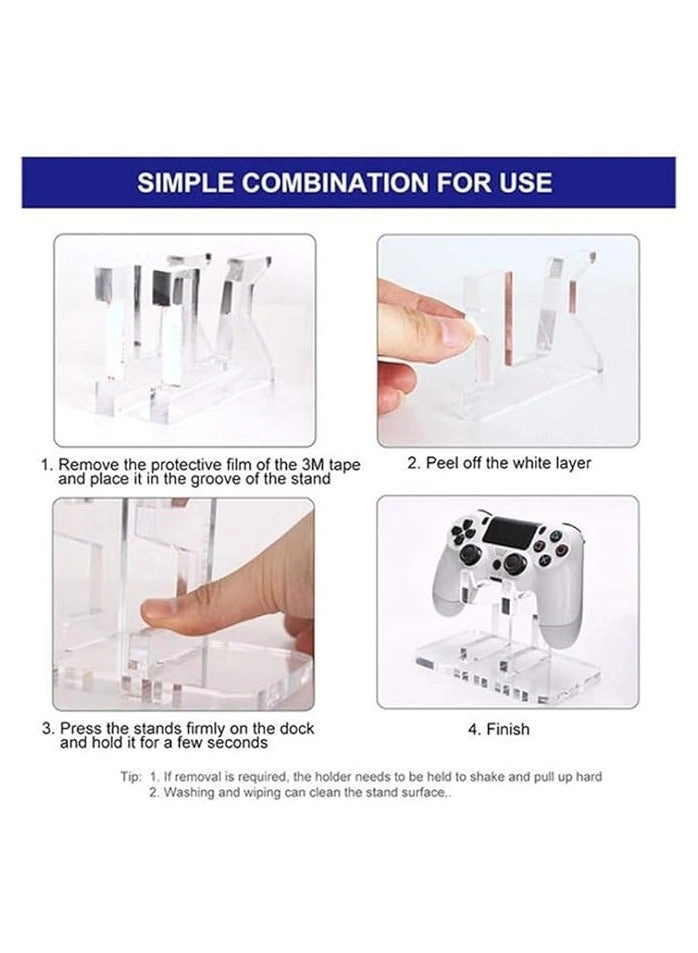 SIMPLE COMBINATION FOR USE

1. Remove the protective film of the 3M tape and place it in the groove of the stand

2. Peel off the white layer

3. Press the stands firmly on the dock and hold it for a few seconds

4. Finish

Tip: 1. If removal is required, the holder needs to be held to shake and pull up hard
2. Washing and wiping can clean the stand surface..