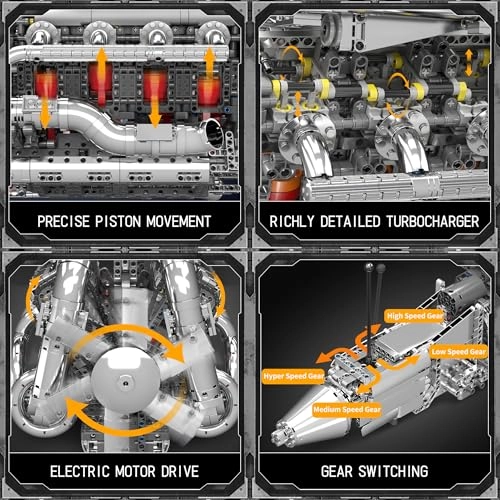 PRECISE PISTON MOVEMENT

RICHLY DETAILED TURBOCHARGER

ELECTRIC MOTOR DRIVE

High Speed Gear

Low Speed Gear

Hyper Speed Gear

Medium Speed Gear

GEAR SWITCHING