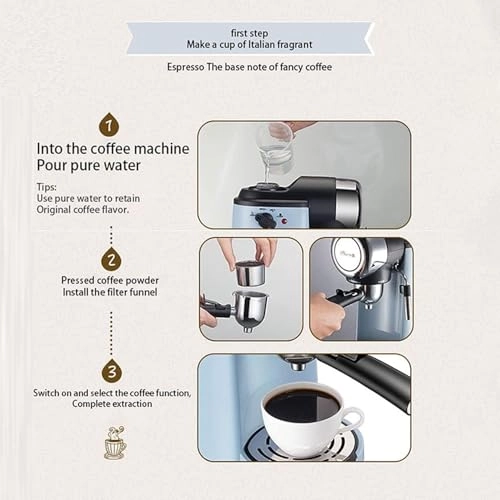 first step
Make a cup of Italian fragrant

Espresso The base note of fancy coffee

1

Into the coffee machine
Pour pure water

Tips:
Use pure water to retain
Original coffee flavor.

2

Pressed coffee powder
Install the filter funnel

3

Switch on and select the coffee function,
Complete extraction