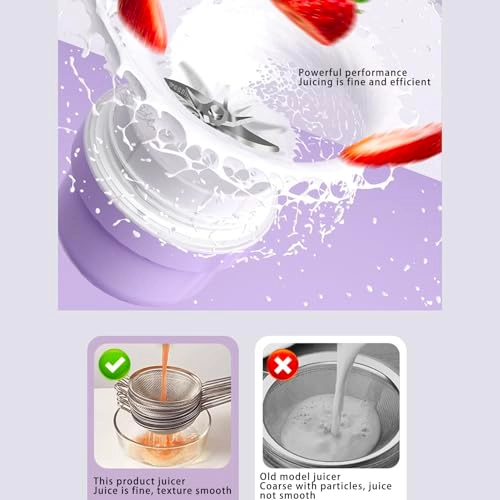 Powerful performance
Juicing is fine and efficient

This product juicer
Juice is fine, texture smooth

Old model juicer
Coarse with particles, juice not smooth