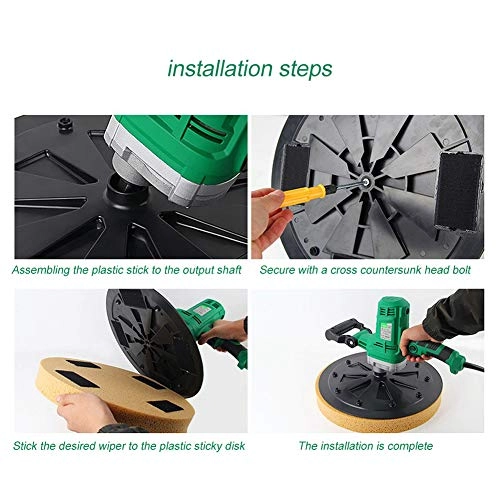 installation steps

Assembling the plastic stick to the output shaft

Secure with a cross countersunk head bolt

Stick the desired wiper to the plastic sticky disk

The installation is complete