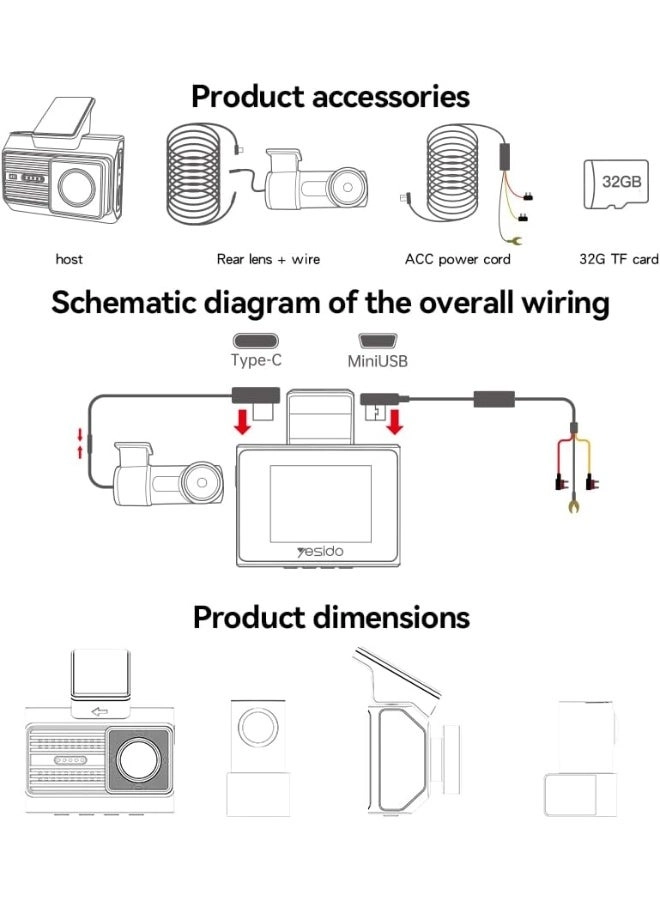 Product accessories

32GB

host

Rear lens + wire

ACC power cord

32G TF card

Schematic diagram of the overall wiring

Type-C

MiniUSB

yesido

Product dimensions