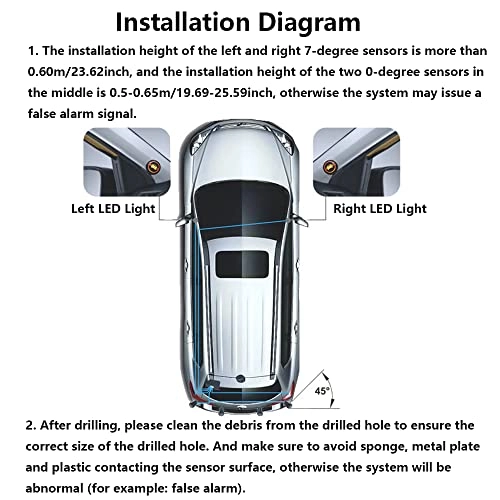 Installation Diagram

1. The installation height of the left and right 7-degree sensors is more than 0.60m/23.62inch, and the installation height of the two 0-degree sensors in the middle is 0.5-0.65m/19.69-25.59inch, otherwise the system may issue a false alarm signal.

Left LED Light

Right LED Light

45°

2. After drilling, please clean the debris from the drilled hole to ensure the correct size of the drilled hole. And make sure to avoid sponge, metal plate and plastic contacting the sensor surface, otherwise the system will be abnormal (for example: false alarm).