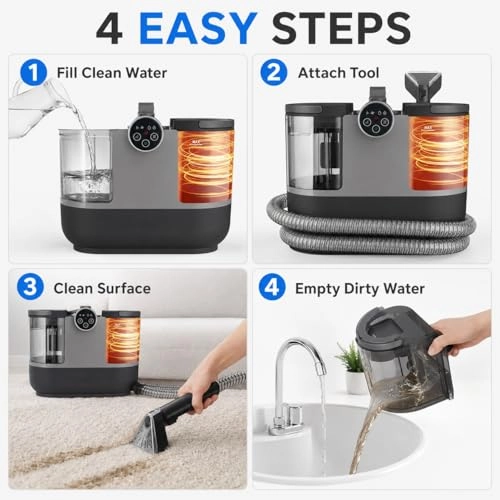 4 EASY STEPS

1 Fill Clean Water

2 Attach Tool

3 Clean Surface

4 Empty Dirty Water