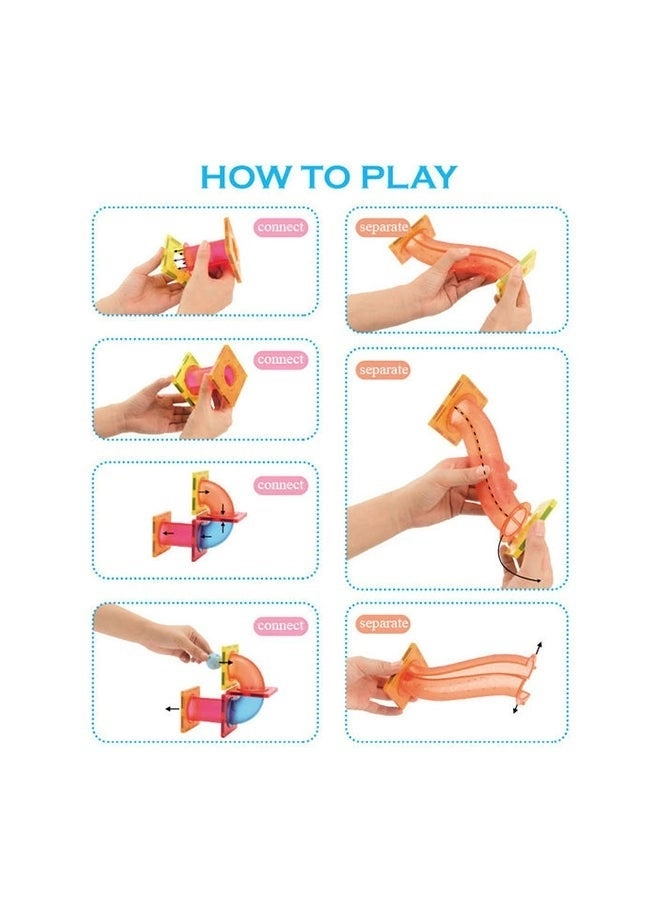 HOW TO PLAY

connect

connect

connect

connect

separate

separate

separate