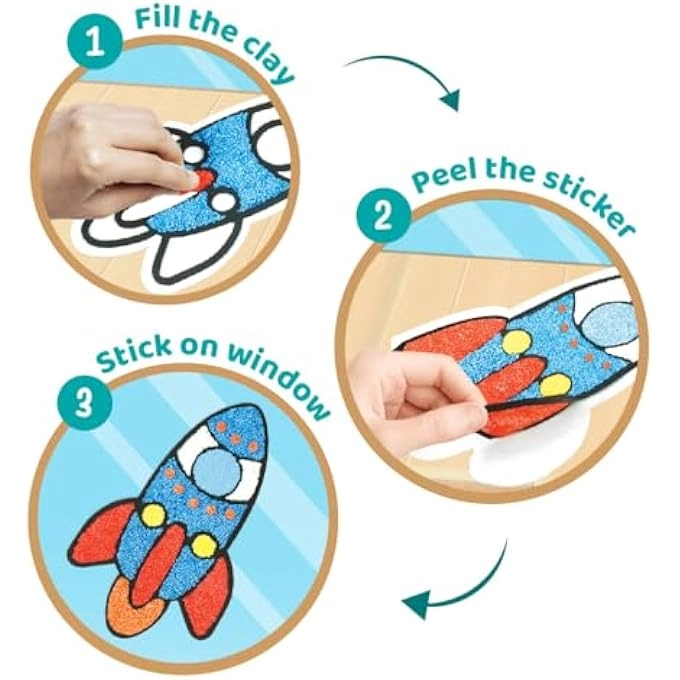 1 Fill the clay

2 Peel the sticker

3 Stick on window