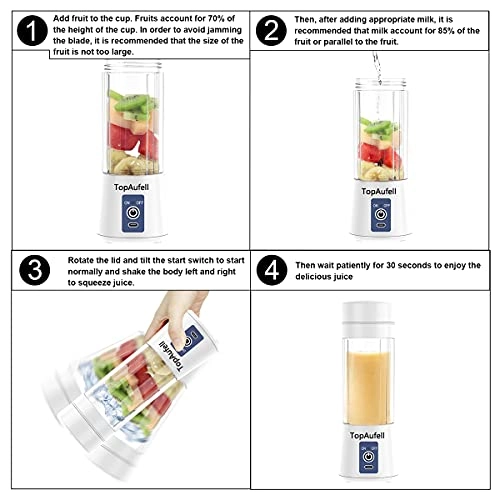 1 Add fruit to the cup. Fruits account for 70% of the height of the cup. In order to avoid jamming the blade, it is recommended that the size of the fruit is not too large.

TopAufell
ON OFF

2 Then, after adding appropriate milk, it is recommended that milk account for 85% of the fruit or parallel to the fruit.

TopAufell
ON OFF

3 Rotate the lid and tilt the start switch to start normally and shake the body left and right to squeeze juice.

TopAufell

4 Then wait patiently for 30 seconds to enjoy the delicious juice

TopAufell
ON OFF