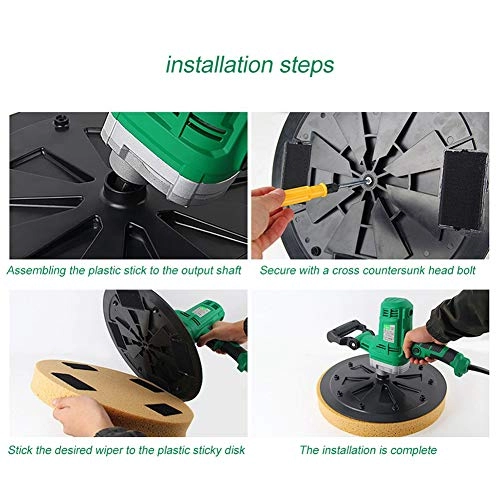 installation steps

Assembling the plastic stick to the output shaft

Secure with a cross countersunk head bolt

Stick the desired wiper to the plastic sticky disk

The installation is complete