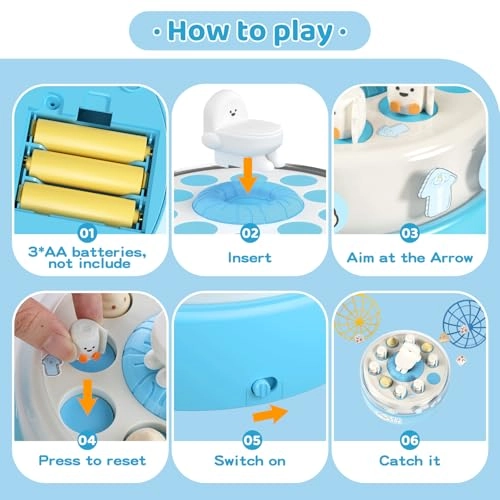 · How to play ·

01
3*AA batteries, not include

02
Insert

03
Aim at the Arrow

04
Press to reset

05
Switch on

06
Catch it