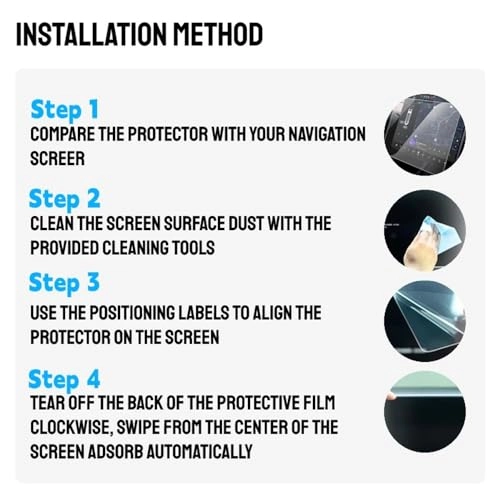 INSTALLATION METHOD

Step 1
COMPARE THE PROTECTOR WITH YOUR NAVIGATION SCREER

Step 2
CLEAN THE SCREEN SURFACE DUST WITH THE PROVIDED CLEANING TOOLS

Step 3
USE THE POSITIONING LABELS TO ALIGN THE PROTECTOR ON THE SCREEN

Step 4
TEAR OFF THE BACK OF THE PROTECTIVE FILM CLOCKWISE, SWIPE FROM THE CENTER OF THE SCREEN ADSORB AUTOMATICALLY