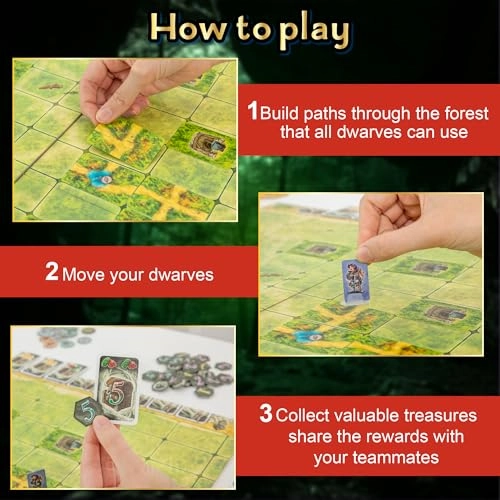 How to play

1 Build paths through the forest that all dwarves can use

2 Move your dwarves

5

5

3 Collect valuable treasures share the rewards with your teammates