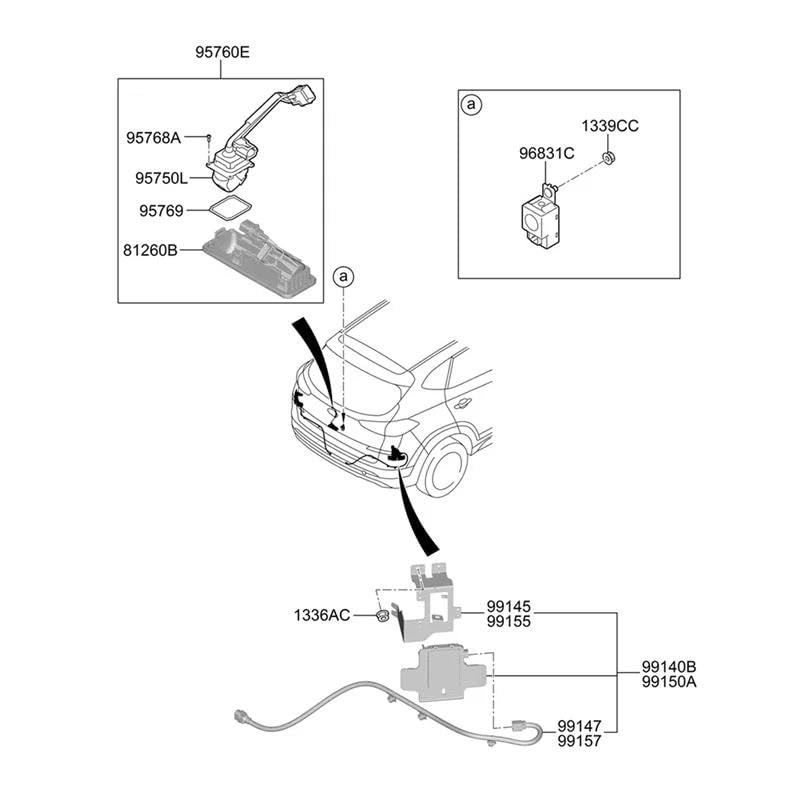 95760E

95768A

95750L

95769

81260B

a

1339CC

96831C

a

1336AC

99145
99155

99140B
99150A

99147
99157