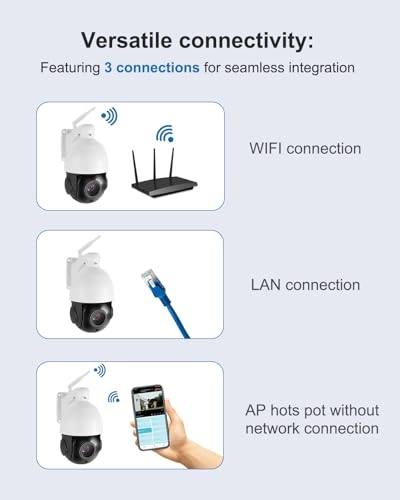 Versatile connectivity:
Featuring 3 connections for seamless integration

WIFI connection

LAN connection

AP hots pot without network connection