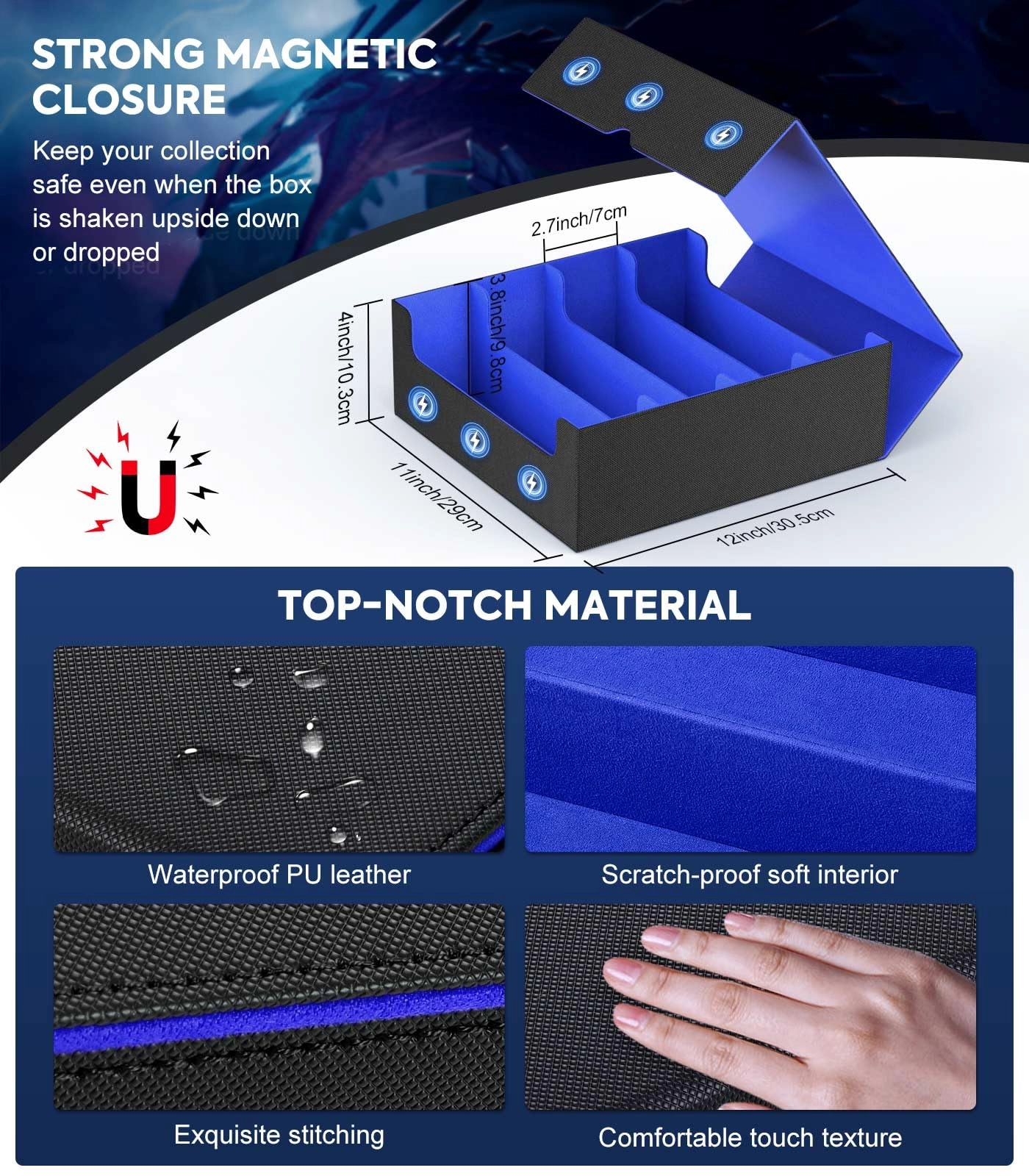 STRONG MAGNETIC CLOSURE

Keep your collection safe even when the box is shaken upside down or dropped

2.7inch/7cm

3.8inch/9.8cm

4inch/10.3cm

11inch/29cm

12inch/30.5cm

TOP-NOTCH MATERIAL

Waterproof PU leather

Scratch-proof soft interior

Exquisite stitching

Comfortable touch texture