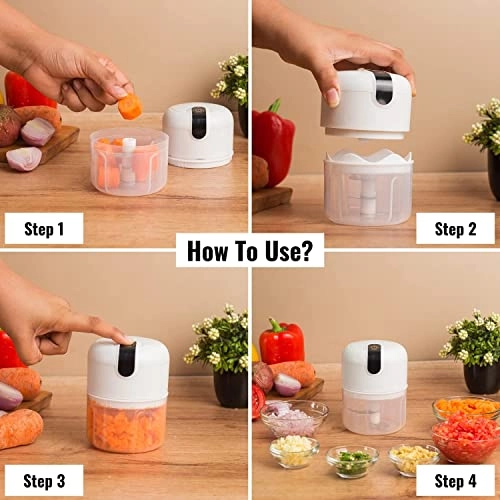 Step 1

Step 2

How To Use?

Step 3

Step 4